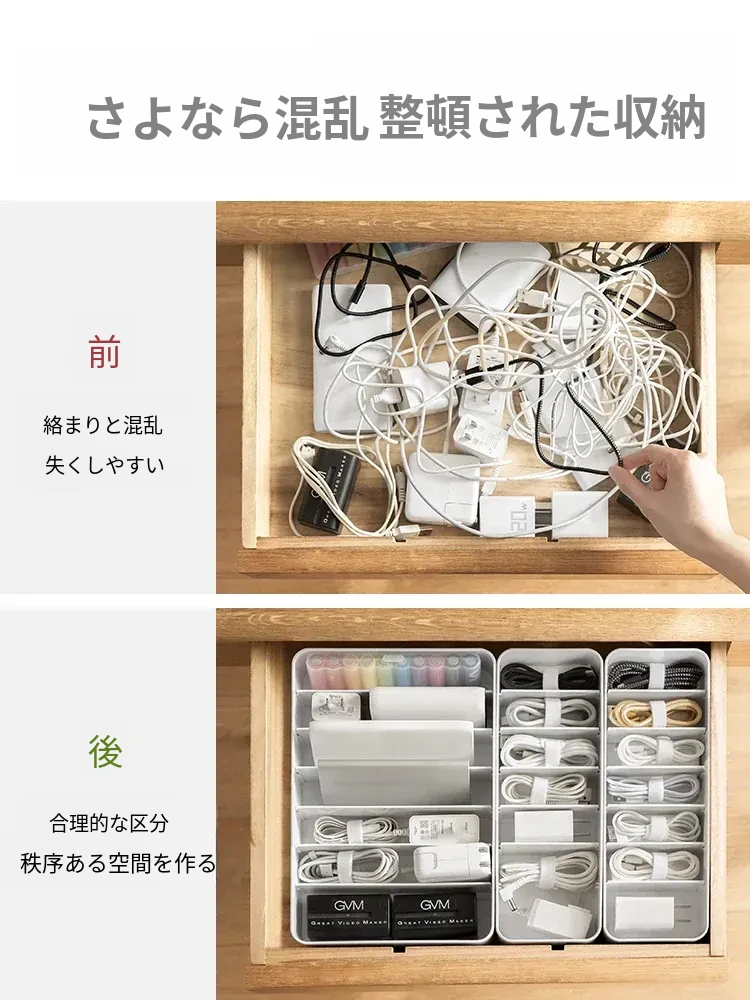 さよなら混乱 整頓された収納

前

絡まりと混乱
失くしやすい

後

合理的な区分
秩序ある空間を作る

GVM
GREAT VIDEO MAKER

GVM
GREAT VIDEO MAKER